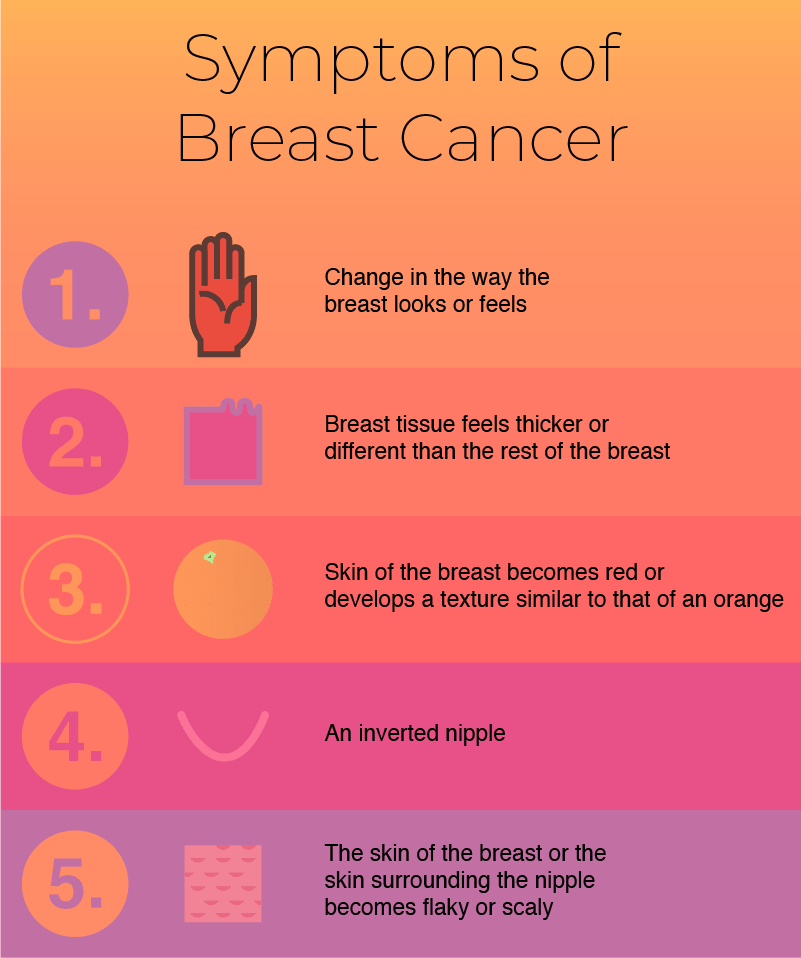 Symptoms of Breast Cancer

1.

Change in the way the breast looks or feels

2.

Breast tissue feels thicker or different than the rest of the breast

3.

Skin of the breast becomes red or develops a texture similar to that of an orange

4.

An inverted nipple

5.

The skin of the breast or the skin surrounding the nipple becomes flaky or scaly